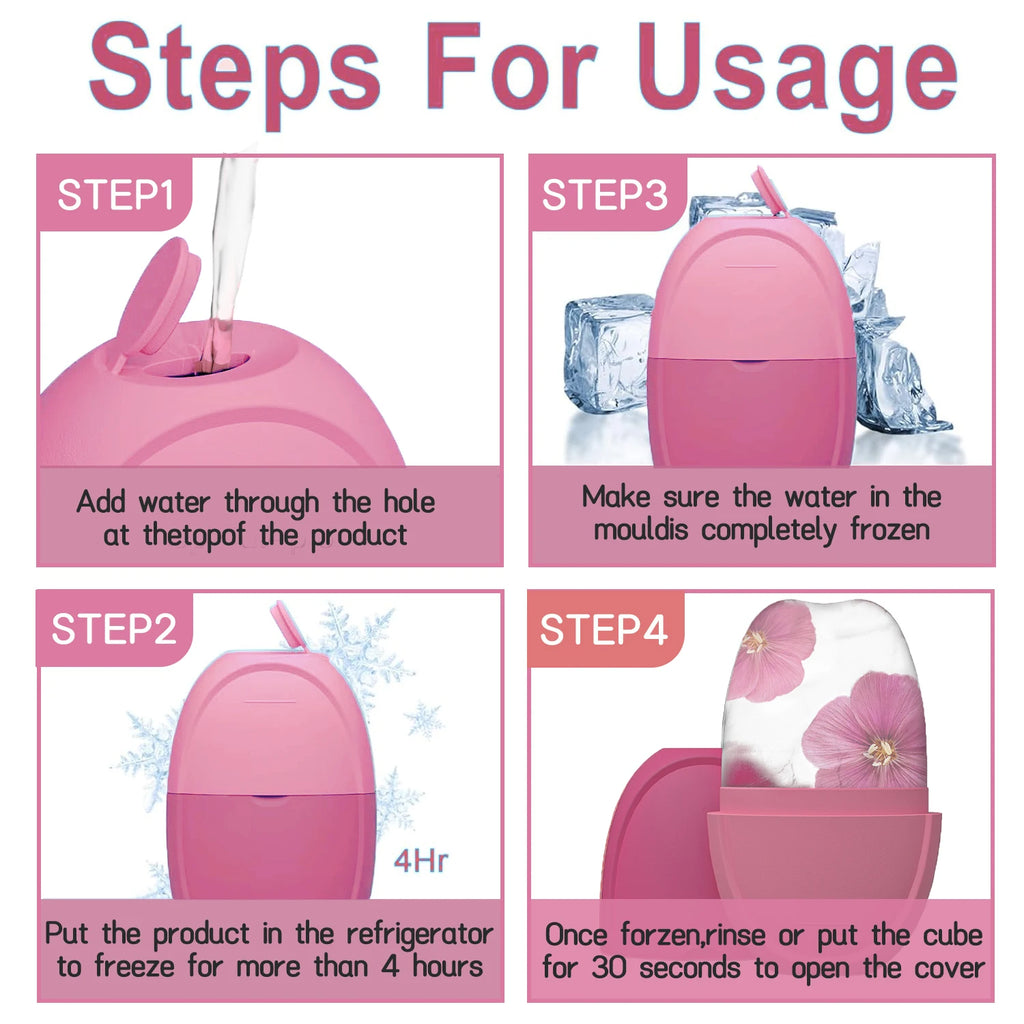 Steps For Usage

STEP1

Add water through the hole at thetopof the product

STEP3

Make sure the water in the mouldis completely frozen

STEP2

4Hr

Put the product in the refrigerator to freeze for more than 4 hours

STEP4

Once forzen,rinse or put the cube for 30 seconds to open the cover